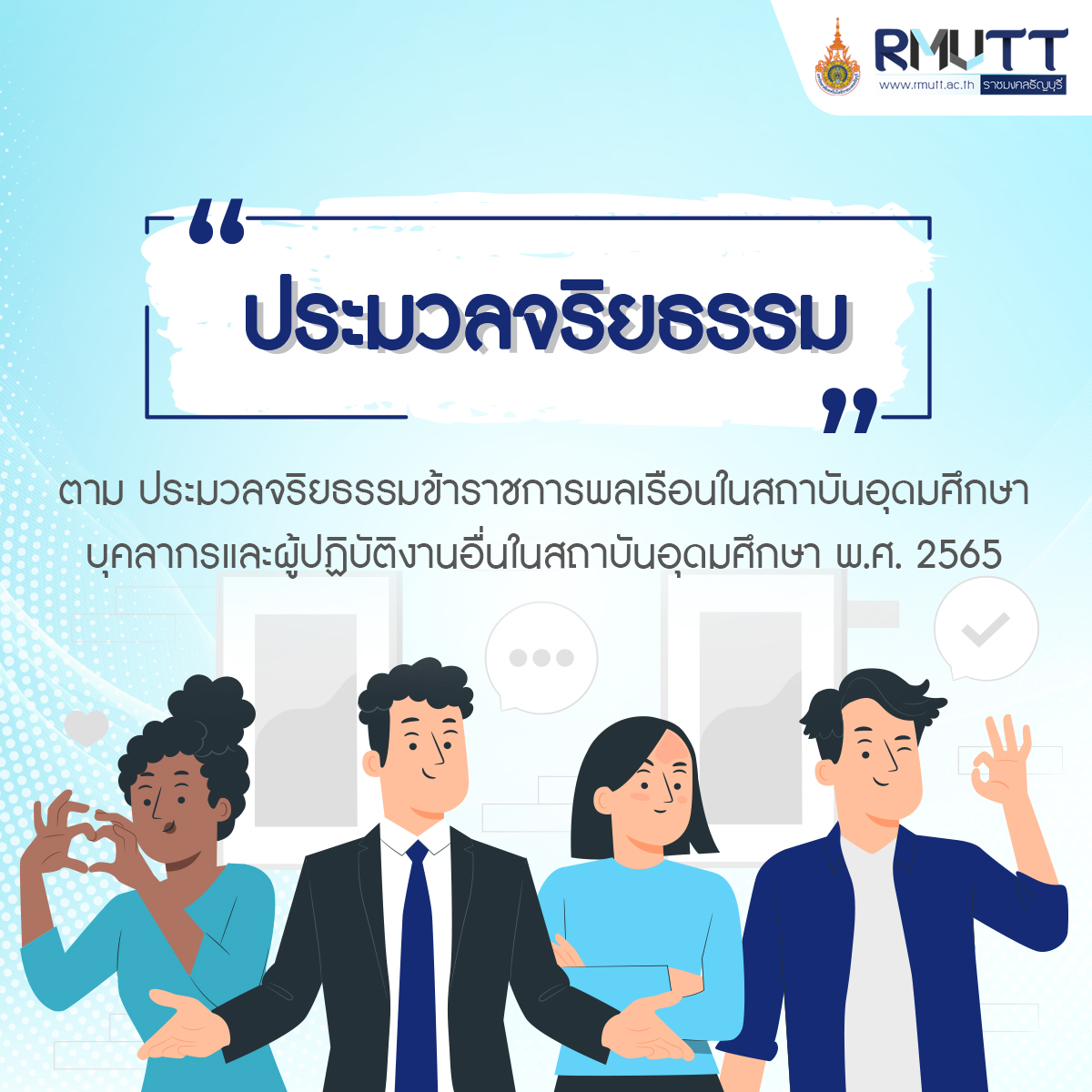 RMUTT
www.rmutt.ac.th ราชมงคลธัญบุรี

“ประมวลจริยธรรม”

ตาม ประมวลจริยธรรมข้าราชการพลเรือนในสถาบันอุดมศึกษา บุคลากรและผู้ปฏิบัติงานอื่นในสถาบันอุดมศึกษา พ.ศ. 2565